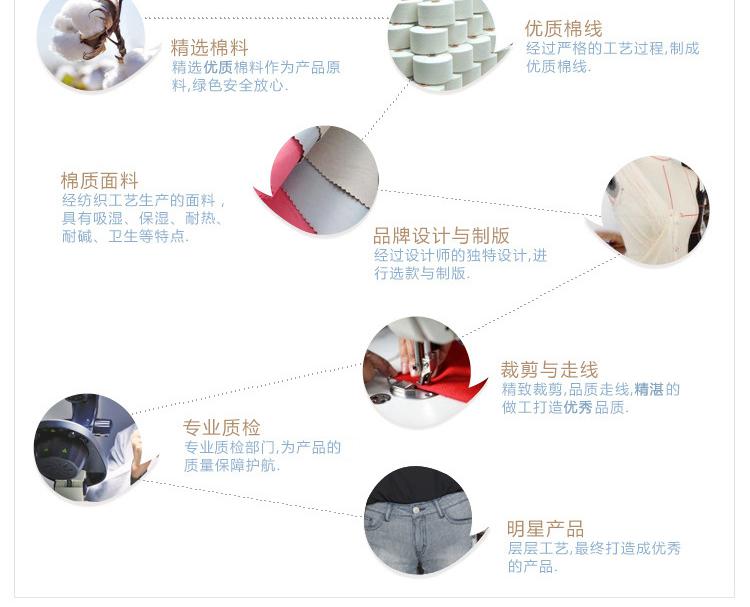 精选棉料
精选优质棉料作为产品原料,绿色安全放心.

优质棉线
经过严格的工艺过程,制成优质棉线.

棉质面料
经纺织工艺生产的面料，具有吸湿、保湿、耐热、耐碱、卫生等特点.

品牌设计与制版
经过设计师的独特设计,进行选款与制版.

裁剪与走线
精致裁剪,品质走线,精湛的做工打造优秀品质.

专业质检
专业质检部门,为产品的质量保障护航.

明星产品
层层工艺,最终打造成优秀的产品.